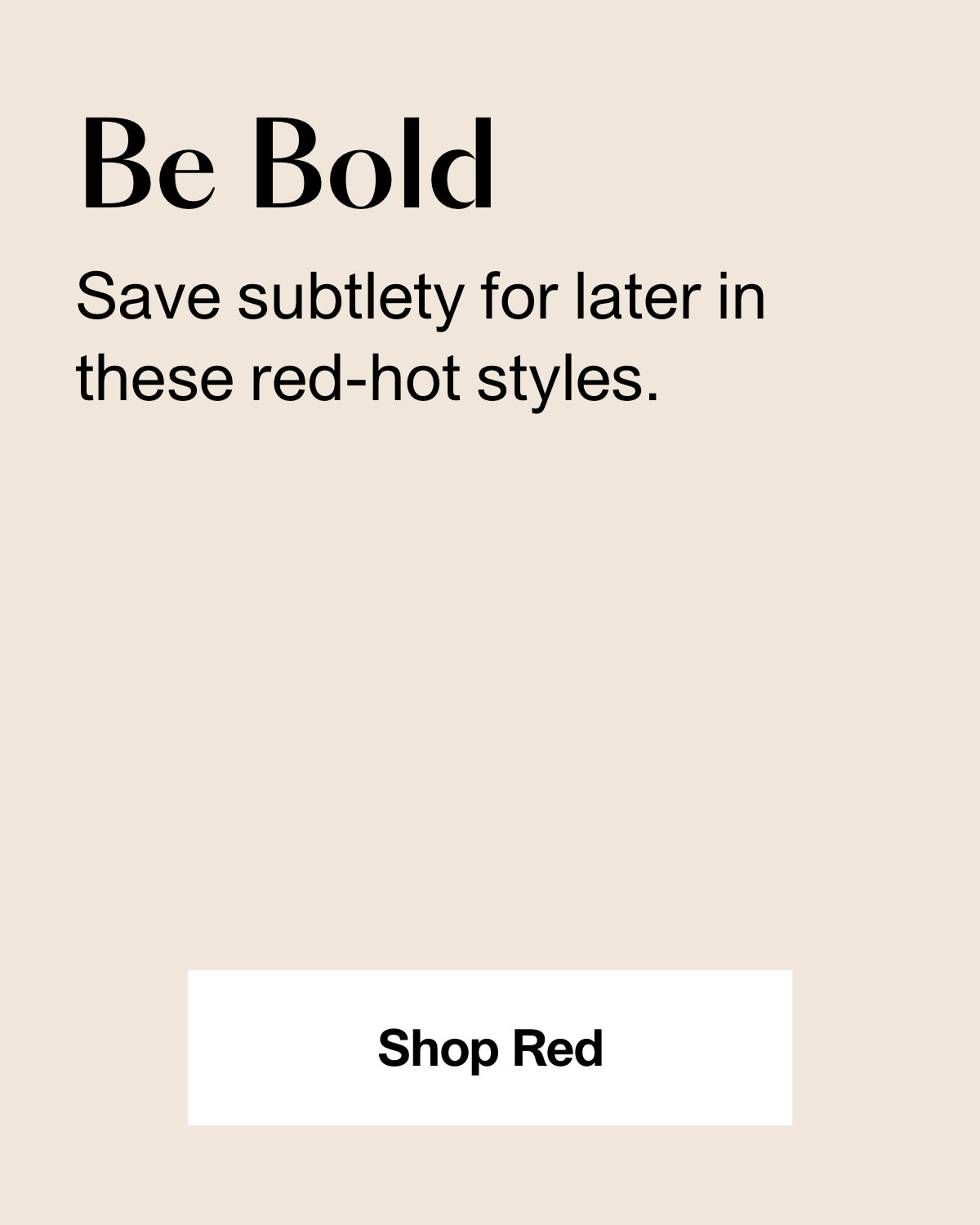 Be Bold

Save subtlety for later in these red-hot styles.

Shop Red